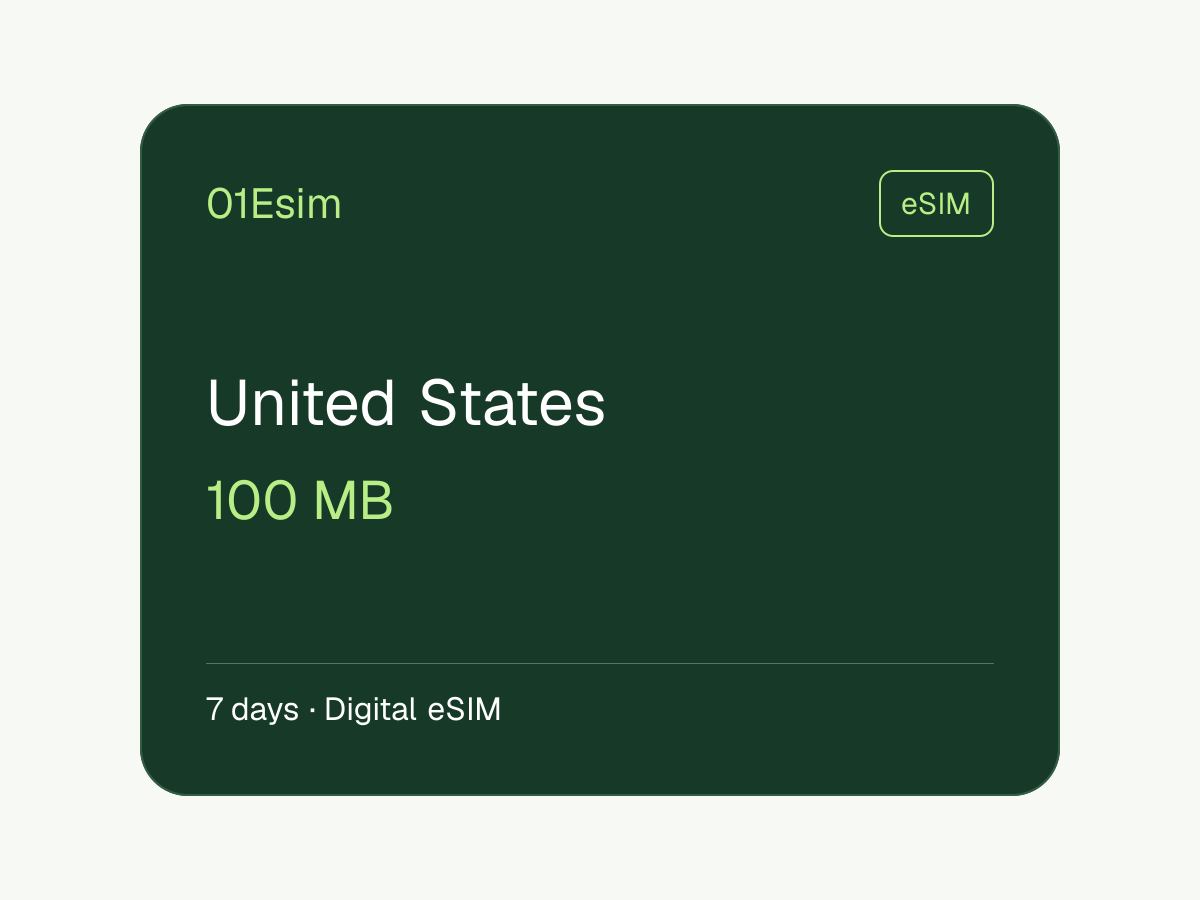 01Esim

eSIM

United States

100 MB

7 days · Digital eSIM