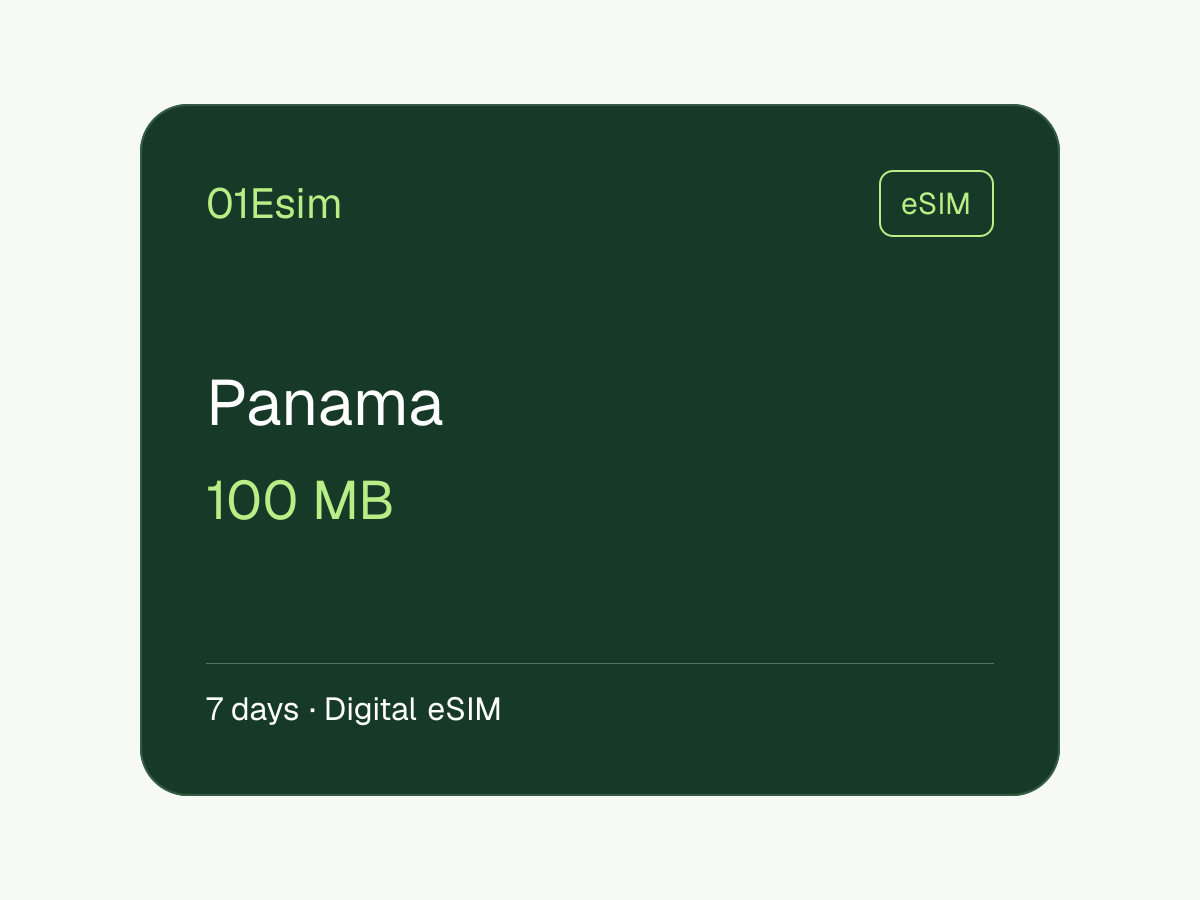 01Esim

eSIM

Panama

100 MB

7 days · Digital eSIM