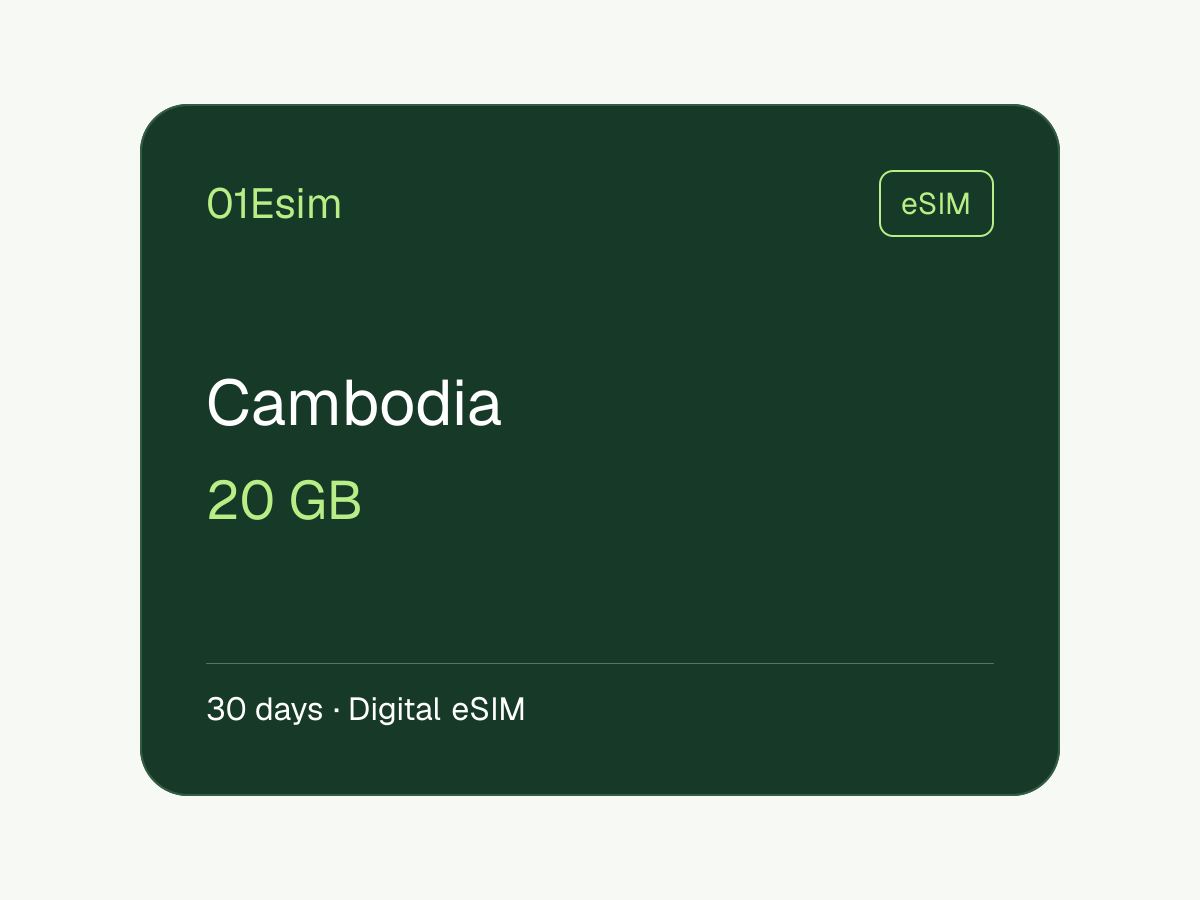 01Esim

eSIM

Cambodia

20 GB

30 days · Digital eSIM